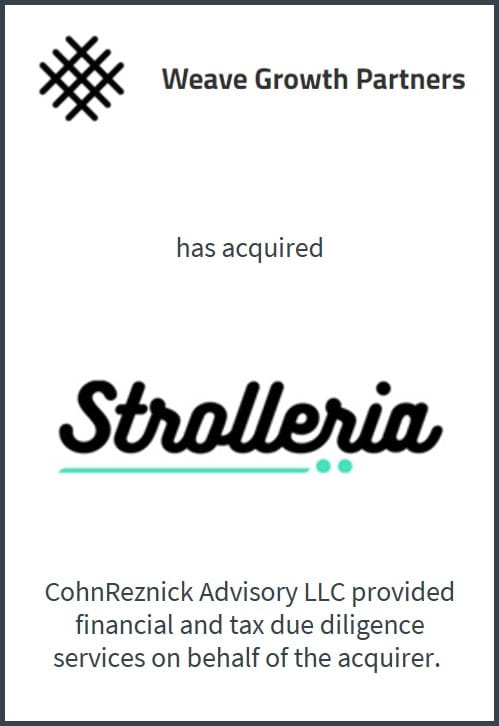 Weave Growth Partners

has acquired

Strolleria

CohnReznick Advisory LLC provided financial and tax due diligence services on behalf of the acquirer.